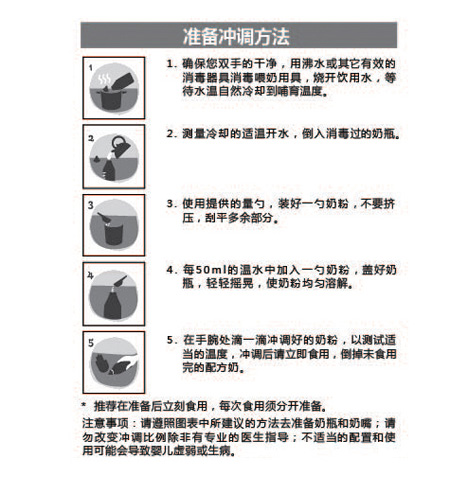 准备冲调方法

1

1. 确保您双手的干净，用沸水或其它有效的消毒器具消毒喂奶用具，烧开饮用水，等待水温自然冷却到哺育温度。

2

2. 测量冷却的适温开水，倒入消毒过的奶瓶。

3

3. 使用提供的量勺，装好一勺奶粉，不要挤压，刮平多余部分。

4

4. 每50ml的温水中加入一勺奶粉，盖好奶瓶，轻轻摇晃，使奶粉均匀溶解。

5

5. 在手腕处滴一滴冲调好的奶粉，以测试适当的温度，冲调后请立即食用，倒掉未食用完的配方奶。

* 推荐在准备后立刻食用，每次食用须分开准备。

注意事项：请遵照图表中所建议的方法去准备奶瓶和奶嘴；请勿改变冲调比例除非有专业的医生指导；不适当的配置和使用可能会导致婴儿虚弱或生病。